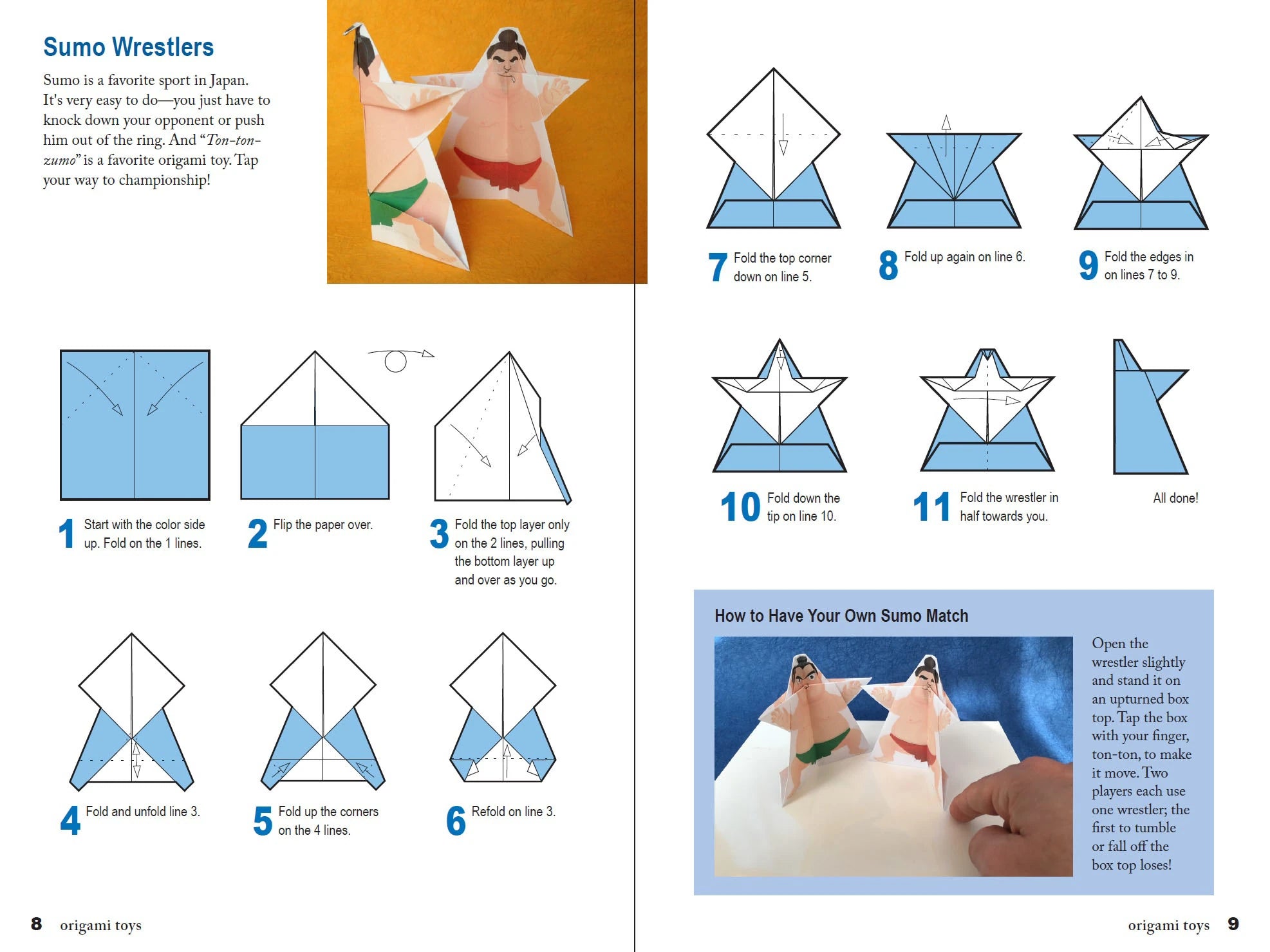 Sumo Wrestlers

Sumo is a favorite sport in Japan. It's very easy to do—you just have to knock down your opponent or push him out of the ring. And "Ton-ton-zumo" is a favorite origami toy. Tap your way to championship!

1 Start with the color side up. Fold on the 1 lines.

2 Flip the paper over.

3 Fold the top layer only on the 2 lines, pulling the bottom layer up and over as you go.

4 Fold and unfold line 3.

5 Fold up the corners on the 4 lines.

6 Refold on line 3.

8 origami toys

7 Fold the top corner down on line 5.

8 Fold up again on line 6.

9 Fold the edges in on lines 7 to 9.

10 Fold down the tip on line 10.

11 Fold the wrestler in half towards you.

All done!

How to Have Your Own Sumo Match

Open the wrestler slightly and stand it on an upturned box top. Tap the box with your finger, ton-ton, to make it move. Two players each use one wrestler; the first to tumble or fall off the box top loses!

origami toys 9