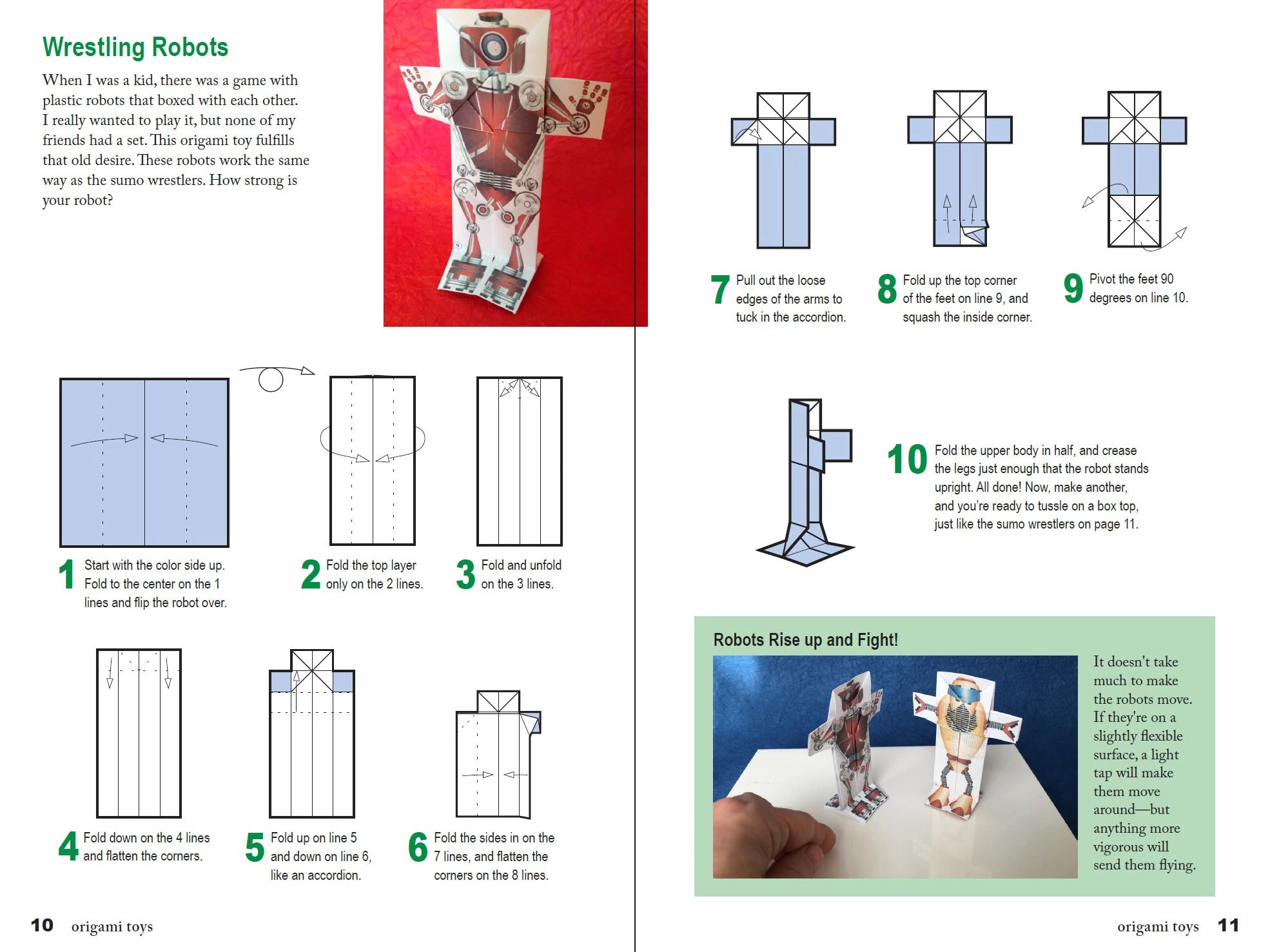 Wrestling Robots

When I was a kid, there was a game with plastic robots that boxed with each other. I really wanted to play it, but none of my friends had a set. This origami toy fulfills that old desire. These robots work the same way as the sumo wrestlers. How strong is your robot?

1 Start with the color side up. Fold to the center on the 1 lines and flip the robot over.

2 Fold the top layer only on the 2 lines.

3 Fold and unfold on the 3 lines.

4 Fold down on the 4 lines and flatten the corners.

5 Fold up on line 5 and down on line 6, like an accordion.

6 Fold the sides in on the 7 lines, and flatten the corners on the 8 lines.

10 origami toys

7 Pull out the loose edges of the arms to tuck in the accordion.

8 Fold up the top corner of the feet on line 9, and squash the inside corner.

9 Pivot the feet 90 degrees on line 10.

10 Fold the upper body in half, and crease the legs just enough that the robot stands upright. All done! Now, make another, and you're ready to tussle on a box top, just like the sumo wrestlers on page 11.

Robots Rise up and Fight!

It doesn't take much to make the robots move. If they're on a slightly flexible surface, a light tap will make them move around—but anything more vigorous will send them flying.

origami toys 11