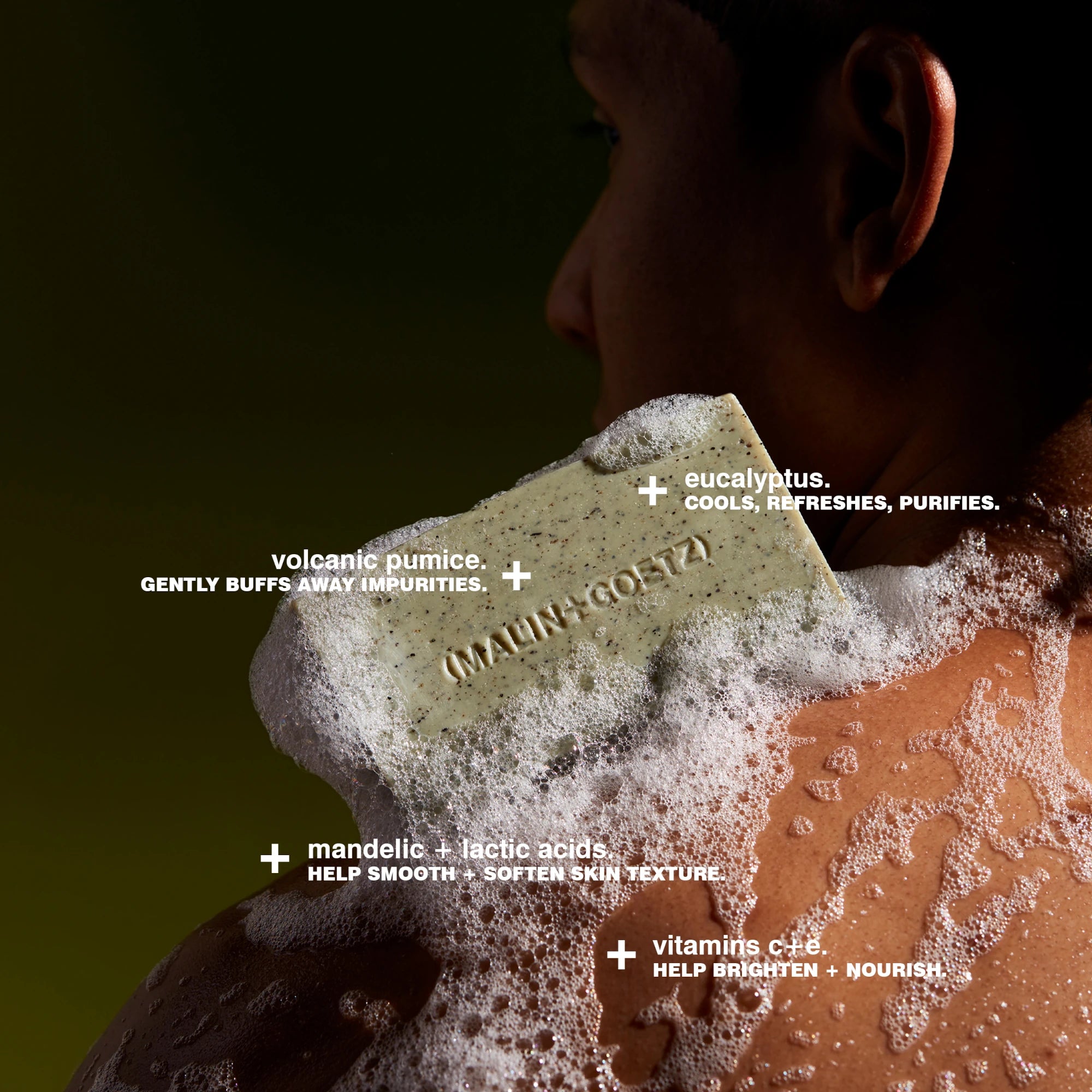 + eucalyptus.
COOLS, REFRESHES, PURIFIES.

volcanic pumice. +
GENTLY BUFFS AWAY IMPURITIES.

(MALIN+GOETZ)

+ mandelic + lactic acids.
HELP SMOOTH + SOFTEN SKIN TEXTURE.

+ vitamins c+e.
HELP BRIGHTEN + NOURISH.