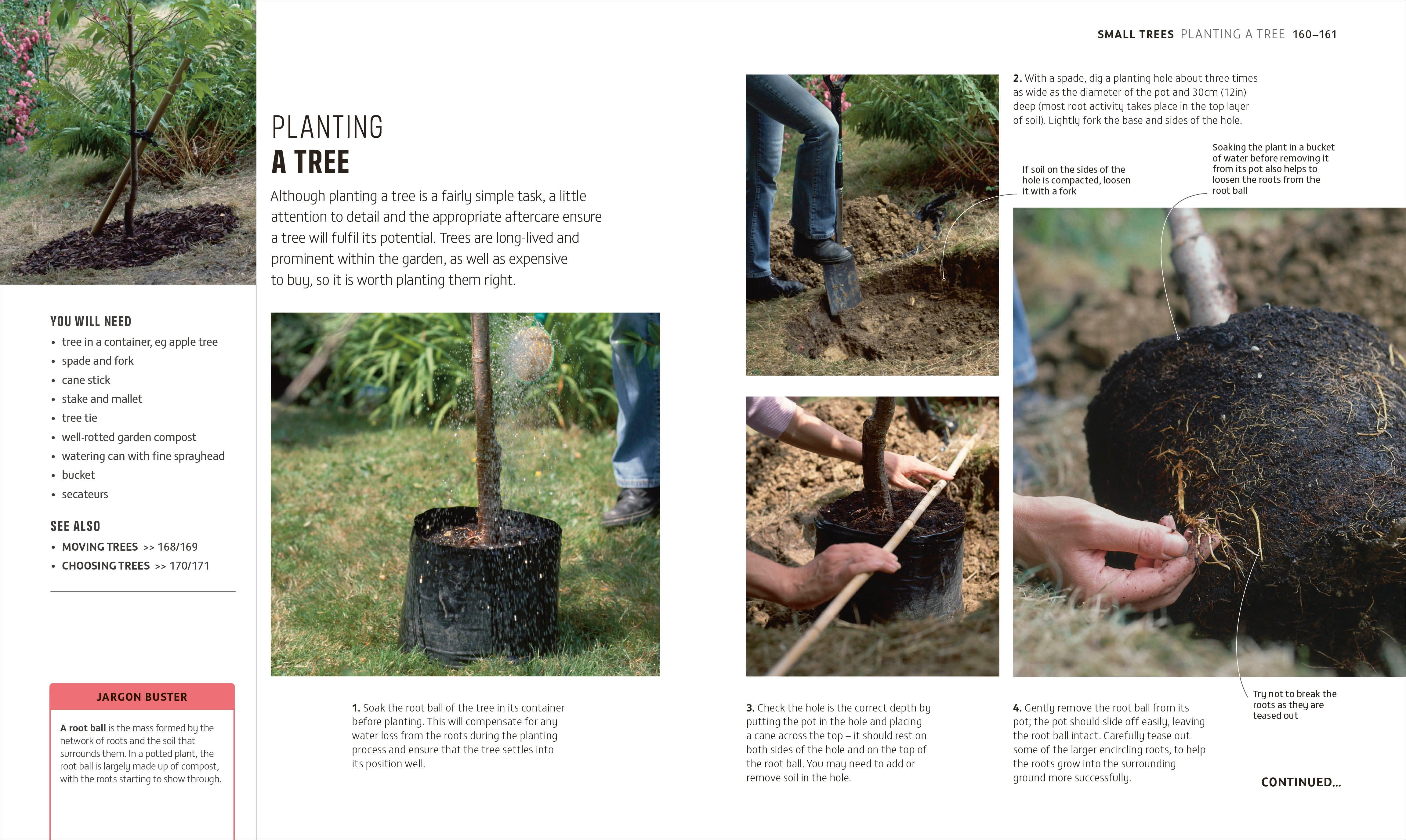 SMALL TREES PLANTING A TREE 160–161

PLANTING
A TREE

Although planting a tree is a fairly simple task, a little attention to detail and the appropriate aftercare ensure a tree will fulfil its potential. Trees are long-lived and prominent within the garden, as well as expensive to buy, so it is worth planting them right.

YOU WILL NEED
• tree in a container, eg apple tree
• spade and fork
• cane stick
• stake and mallet
• tree tie
• well-rotted garden compost
• watering can with fine sprayhead
• bucket
• secateurs

SEE ALSO
• MOVING TREES >> 168/169
• CHOOSING TREES >> 170/171

JARGON BUSTER

A root ball is the mass formed by the network of roots and the soil that surrounds them. In a potted plant, the root ball is largely made up of compost, with the roots starting to show through.

1. Soak the root ball of the tree in its container before planting. This will compensate for any water loss from the roots during the planting process and ensure that the tree settles into its position well.

2. With a spade, dig a planting hole about three times as wide as the diameter of the pot and 30cm (12in) deep (most root activity takes place in the top layer of soil). Lightly fork the base and sides of the hole.

If soil on the sides of the hole is compacted, loosen it with a fork

Soaking the plant in a bucket of water before removing it from its pot also helps to loosen the roots from the root ball

3. Check the hole is the correct depth by putting the pot in the hole and placing a cane across the top – it should rest on both sides of the hole and on the top of the root ball. You may need to add or remove soil in the hole.

4. Gently remove the root ball from its pot; the pot should slide off easily, leaving the root ball intact. Carefully tease out some of the larger encircling roots, to help the roots grow into the surrounding ground more successfully.

Try not to break the roots as they are teased out

CONTINUED...