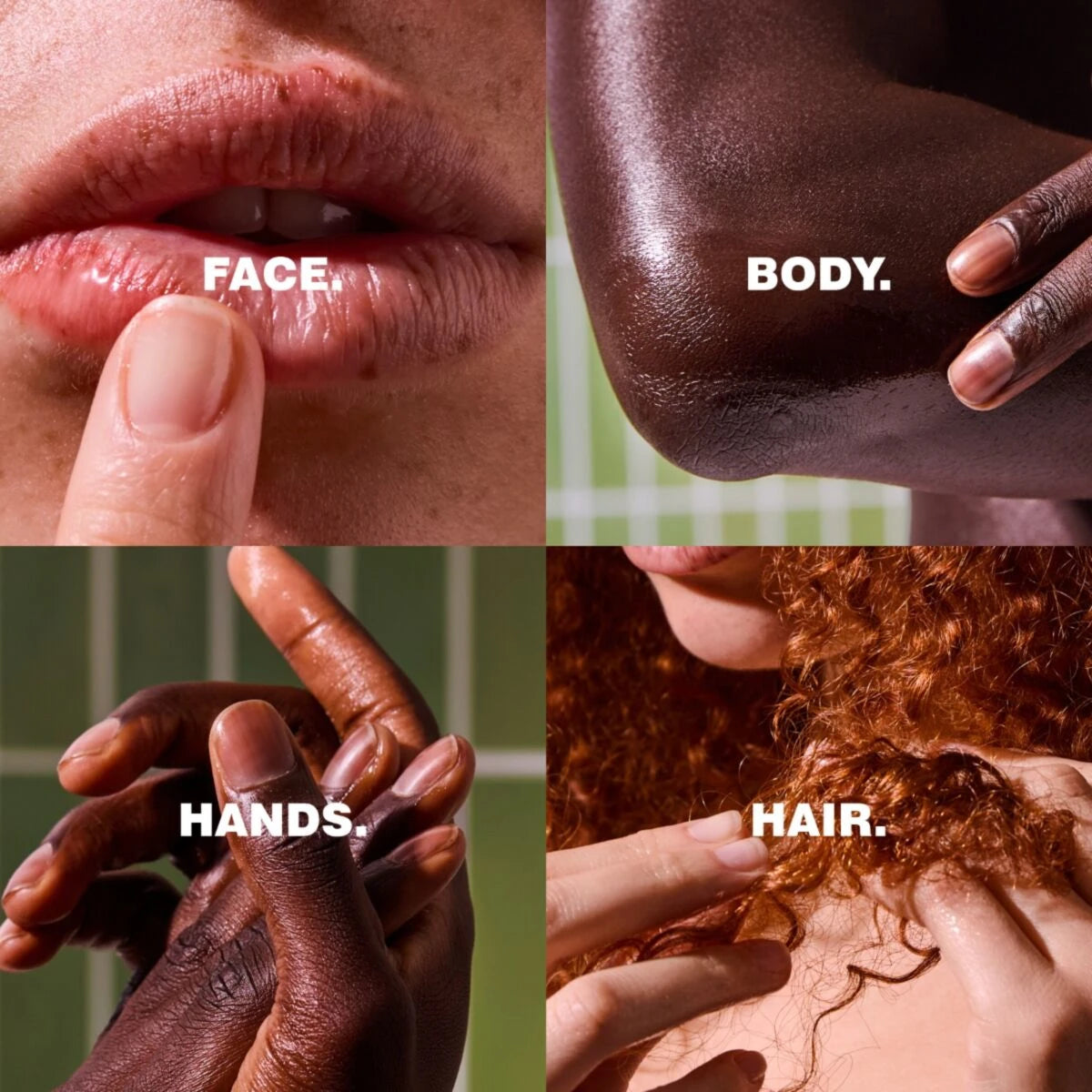 FACE.

BODY.

HANDS.

HAIR.