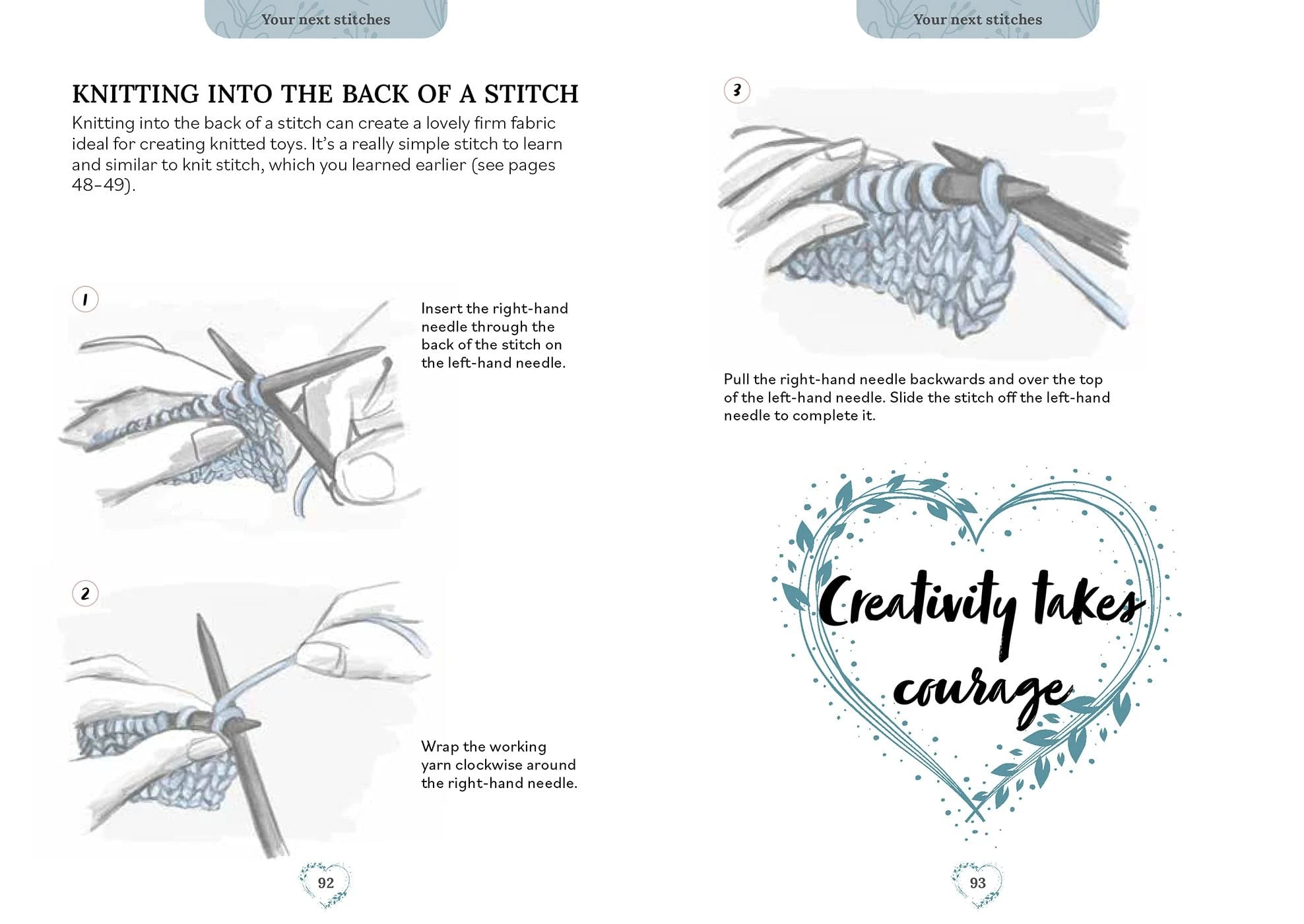 Your next stitches

KNITTING INTO THE BACK OF A STITCH

Knitting into the back of a stitch can create a lovely firm fabric ideal for creating knitted toys. It's a really simple stitch to learn and similar to knit stitch, which you learned earlier (see pages 48–49).

1

Insert the right-hand needle through the back of the stitch on the left-hand needle.

2

Wrap the working yarn clockwise around the right-hand needle.

92

Your next stitches

3

Pull the right-hand needle backwards and over the top of the left-hand needle. Slide the stitch off the left-hand needle to complete it.

Creativity takes courage

93